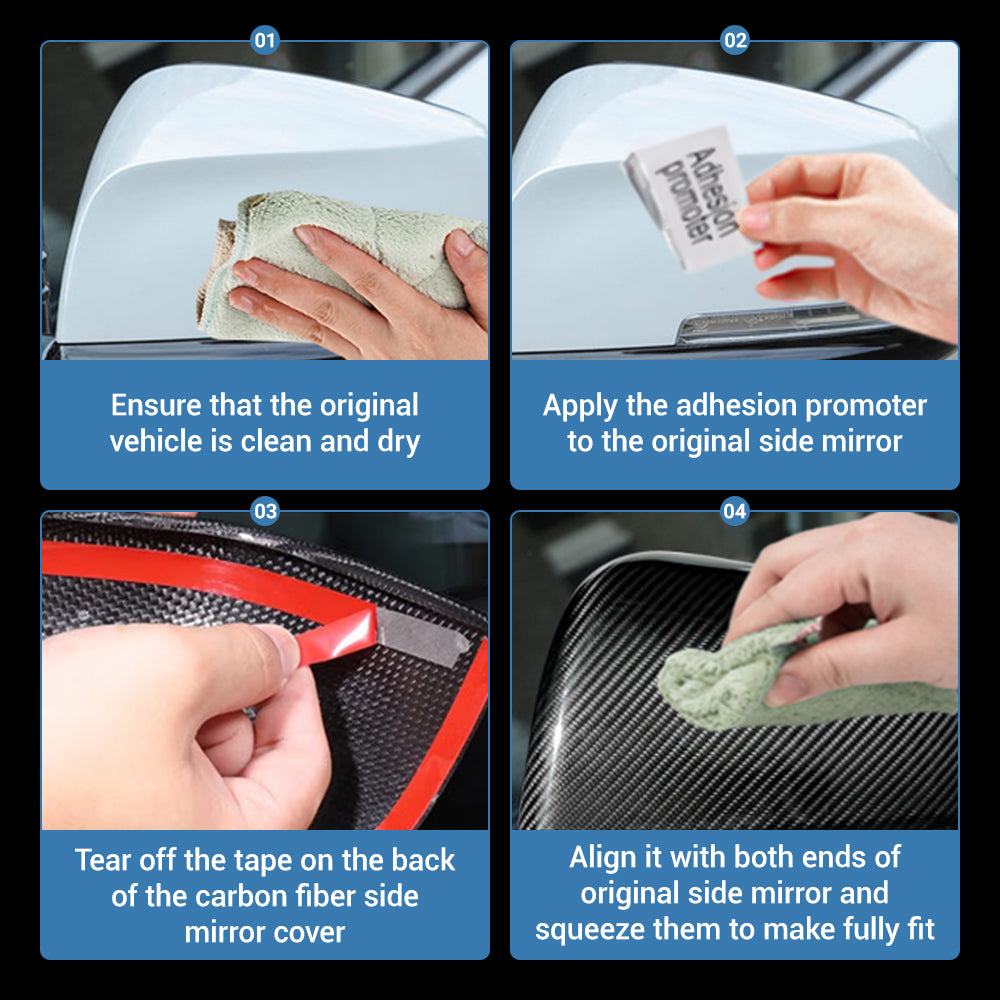 01

Ensure that the original vehicle is clean and dry

02

Adhesion promoter

Apply the adhesion promoter to the original side mirror

03

Tear off the tape on the back of the carbon fiber side mirror cover

04

Align it with both ends of original side mirror and squeeze them to make fully fit