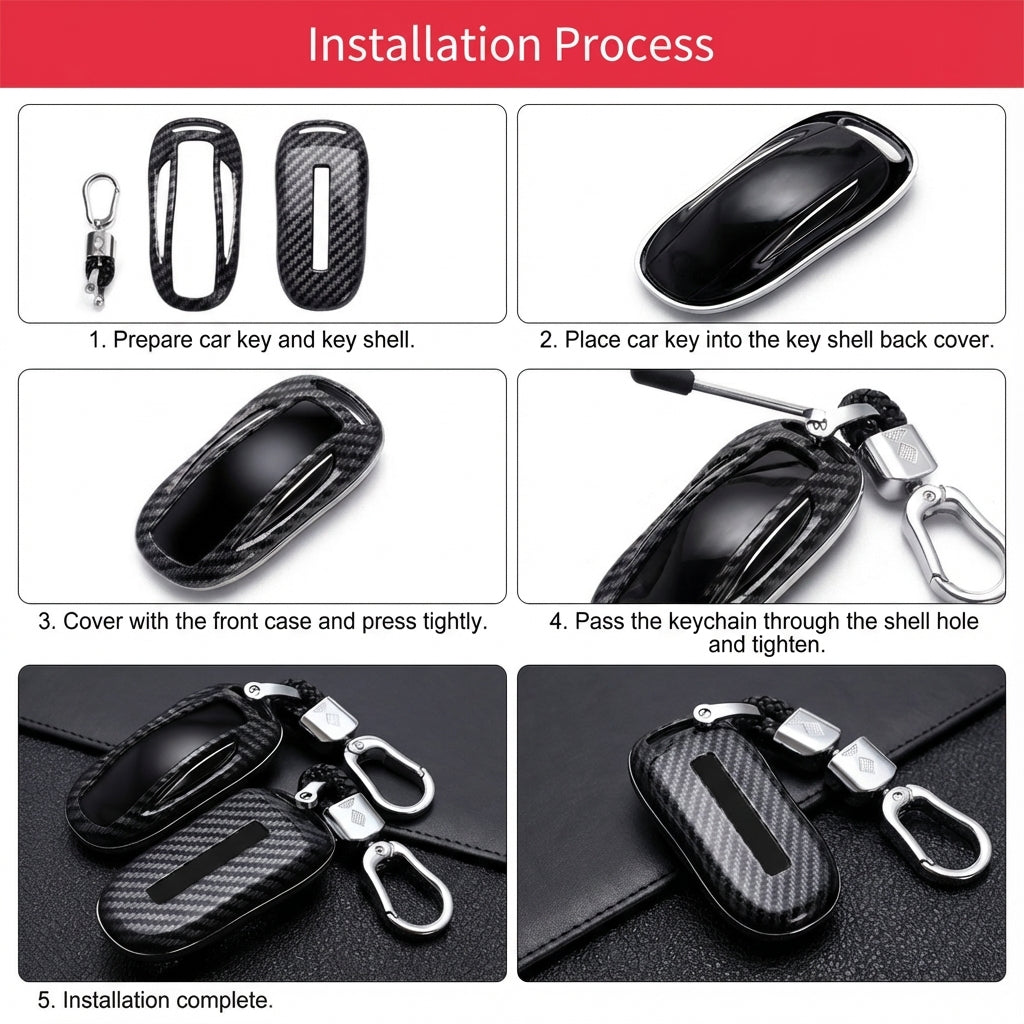 Installation Process

1. Prepare car key and key shell.

2. Place car key into the key shell back cover.

3. Cover with the front case and press tightly.

4. Pass the keychain through the shell hole and tighten.

5. Installation complete.