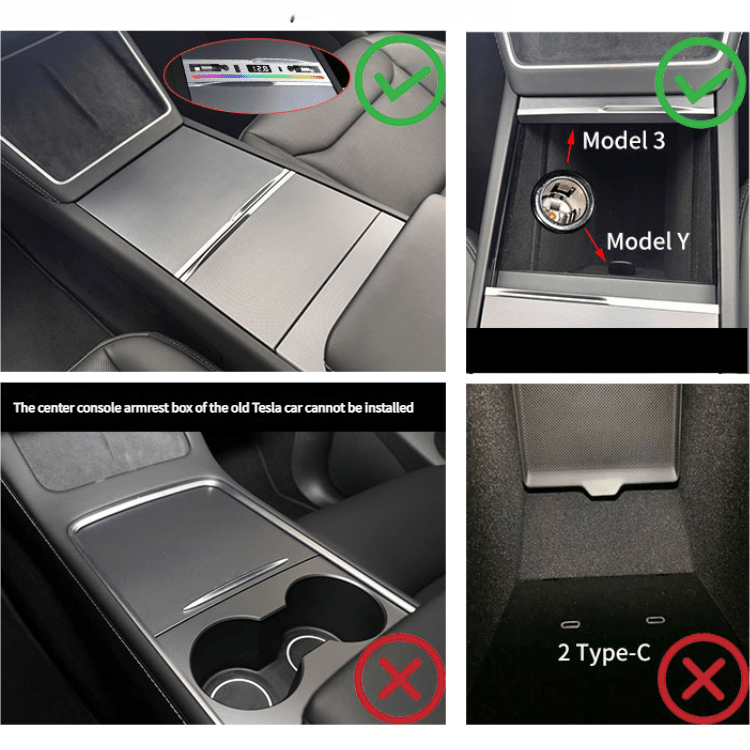 Model 3

Model Y

The center console armrest box of the old Tesla car cannot be installed

2 Type-C