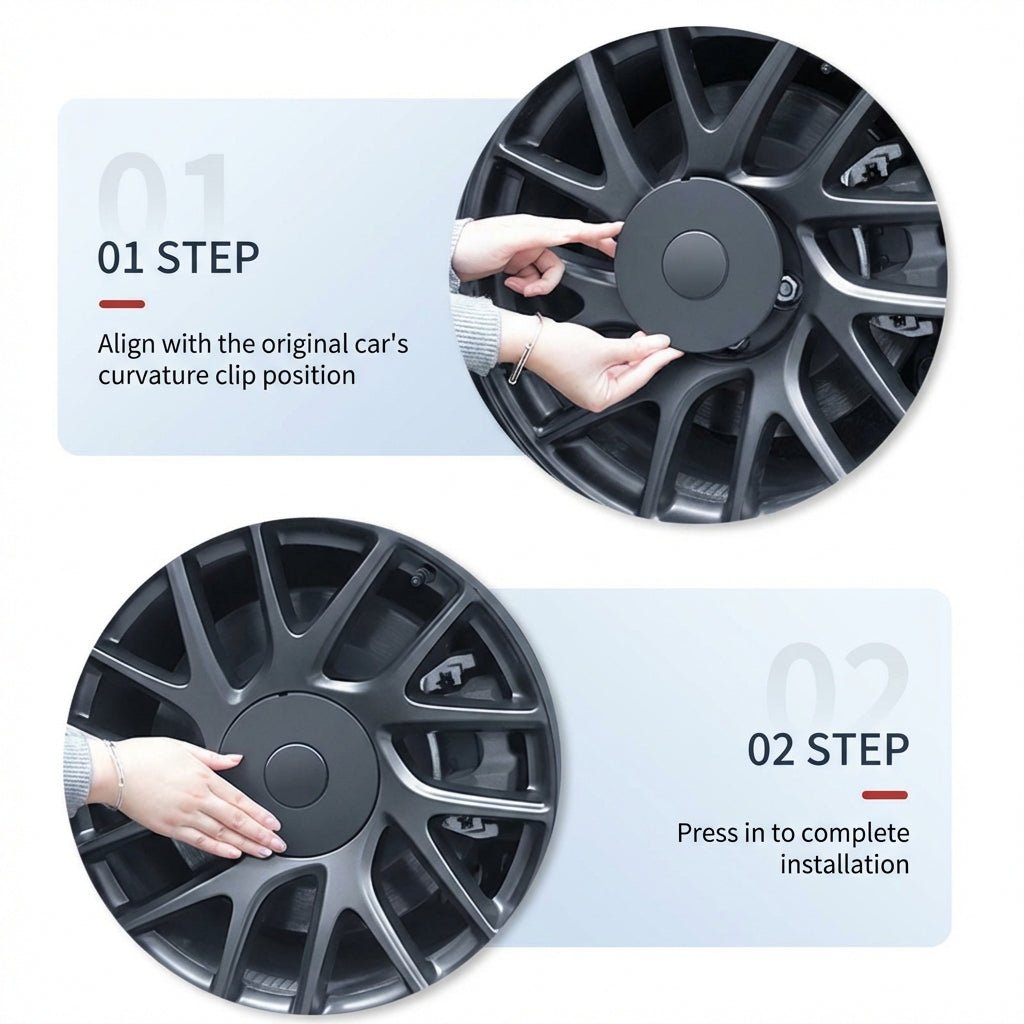 01

01 STEP

Align with the original car's curvature clip position

02

02 STEP

Press in to complete installation