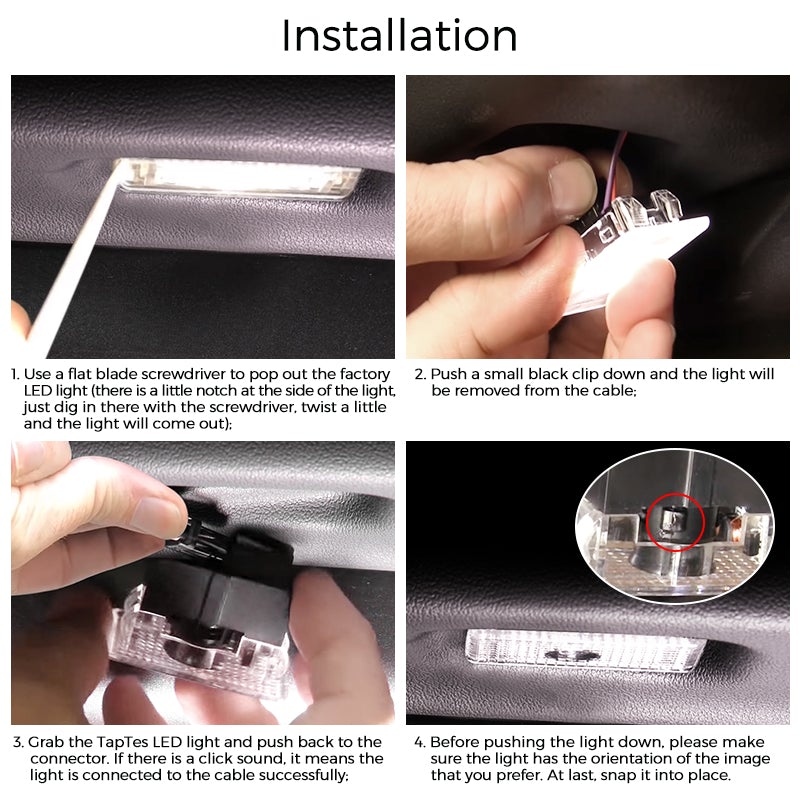 Installation

1. Use a flat blade screwdriver to pop out the factory LED light (there is a little notch at the side of the light, just dig in there with the screwdriver, twist a little and the light will come out);

2. Push a small black clip down and the light will be removed from the cable;

3. Grab the TapTes LED light and push back to the connector. If there is a click sound, it means the light is connected to the cable successfully;

4. Before pushing the light down, please make sure the light has the orientation of the image that you prefer. At last, snap it into place.