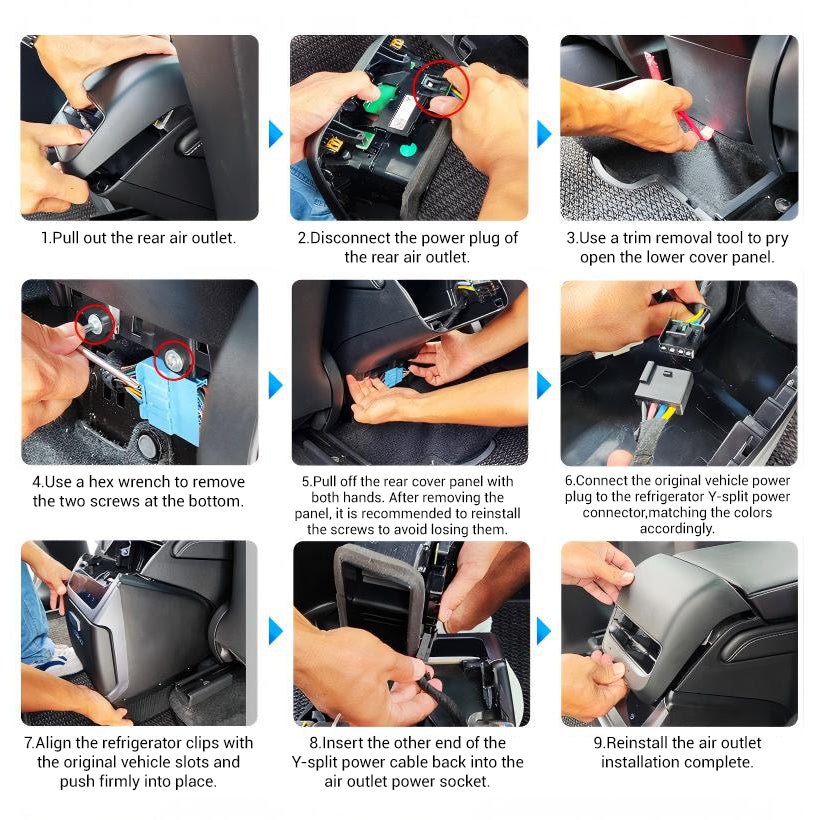 1.Pull out the rear air outlet.

2.Disconnect the power plug of the rear air outlet.

3.Use a trim removal tool to pry open the lower cover panel.

4.Use a hex wrench to remove the two screws at the bottom.

5.Pull off the rear cover panel with both hands. After removing the panel, it is recommended to reinstall the screws to avoid losing them.

6.Connect the original vehicle power plug to the refrigerator Y-split power connector,matching the colors accordingly.

7.Align the refrigerator clips with the original vehicle slots and push firmly into place.

8.Insert the other end of the Y-split power cable back into the air outlet power socket.

9.Reinstall the air outlet installation complete.