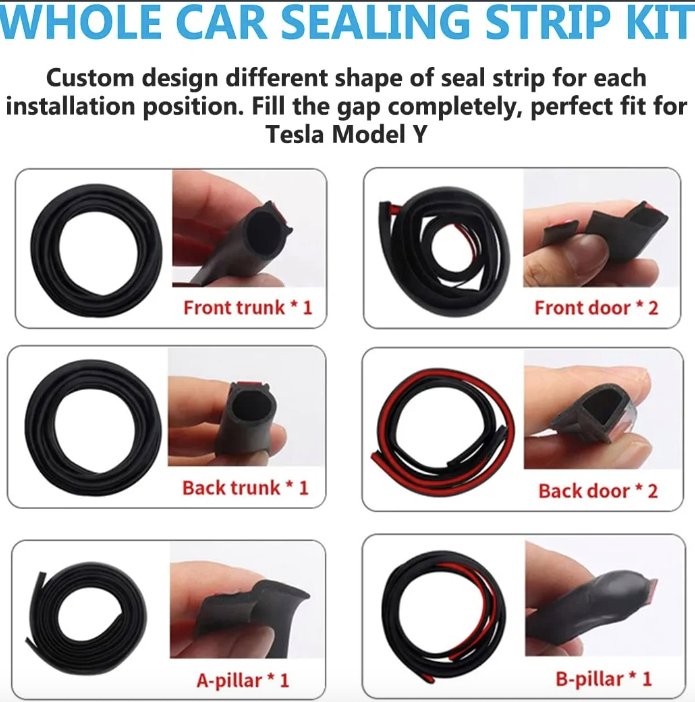 WHOLE CAR SEALING STRIP KIT

Custom design different shape of seal strip for each installation position. Fill the gap completely, perfect fit for Tesla Model Y

Front trunk * 1

Front door * 2

Back trunk * 1

Back door * 2

A-pillar * 1

B-pillar * 1