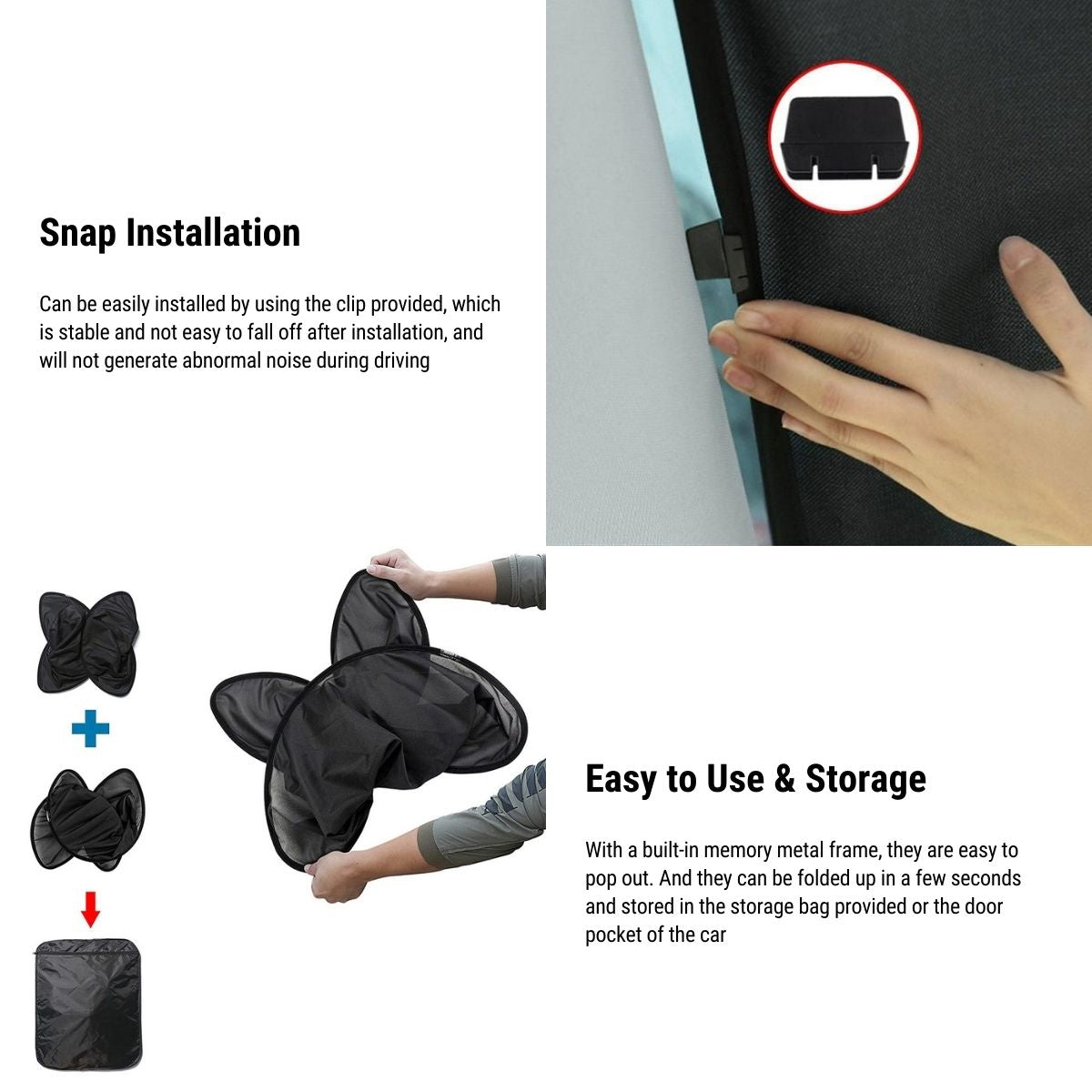 Snap Installation

Can be easily installed by using the clip provided, which is stable and not easy to fall off after installation, and will not generate abnormal noise during driving

Easy to Use & Storage

With a built-in memory metal frame, they are easy to pop out. And they can be folded up in a few seconds and stored in the storage bag provided or the door pocket of the car